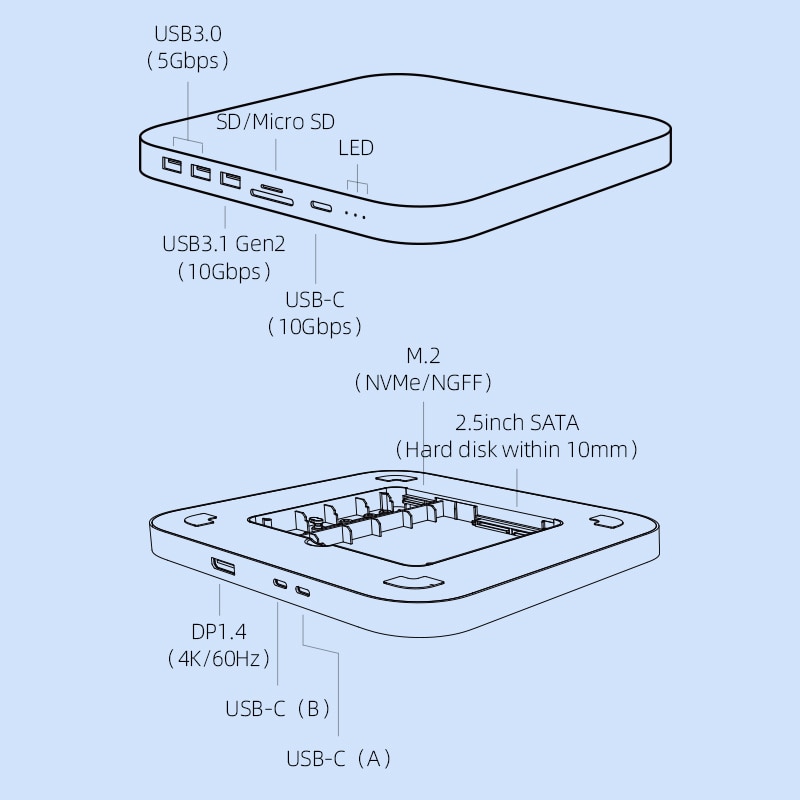 USB3.0
（5Gbps）

SD/Micro SD

LED

USB3.1 Gen2
（10Gbps）

USB-C
（10Gbps）

M.2
（NVMe/NGFF）

2.5inch SATA
（Hard disk within 10mm）

DP1.4
（4K/60Hz）

USB-C（B）

USB-C（A）